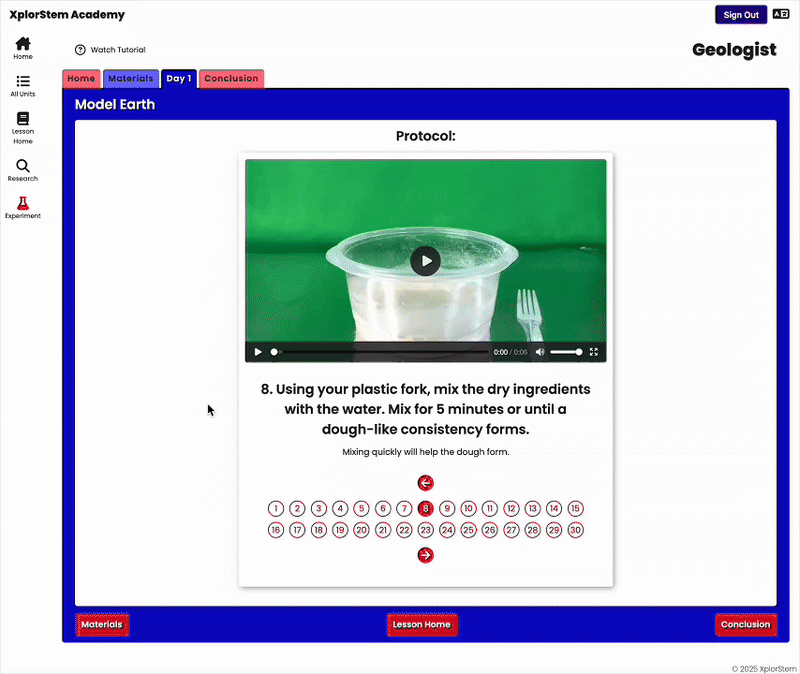 XplorStem Academy

Sign Out

Home

All Units

Lesson Home

Research

Experiment

Watch Tutorial

Geologist

Home Materials Day 1 Conclusion

Model Earth

Protocol:

0:00 / 0:06

8. Using your plastic fork, mix the dry ingredients with the water. Mix for 5 minutes or until a dough-like consistency forms.

Mixing quickly will help the dough form.

1 2 3 4 5 6 7 8 9 10 11 12 13 14 15
16 17 18 19 20 21 22 23 24 25 26 27 28 29 30

Materials

Lesson Home

Conclusion

© 2025 XplorStem